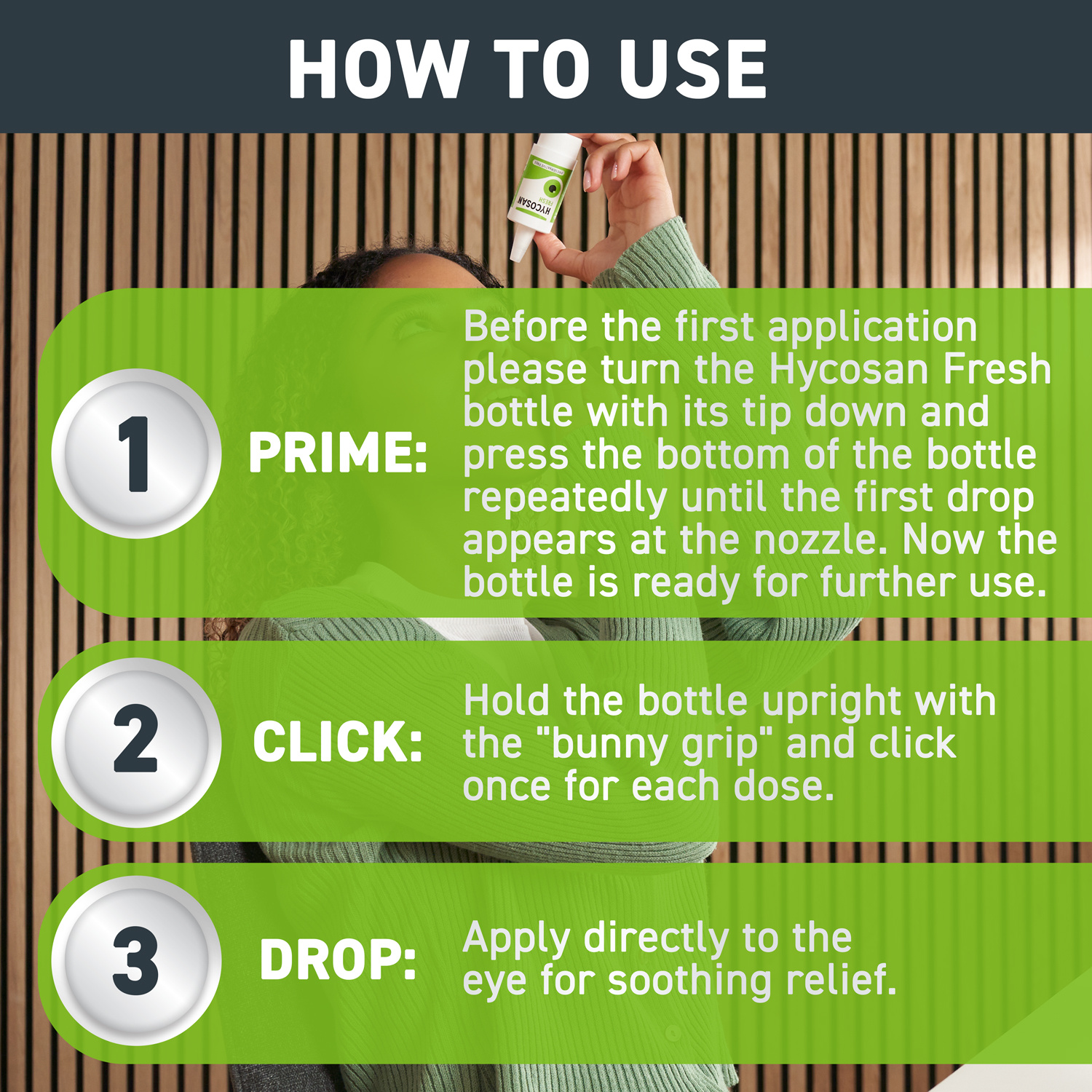 HOW TO USE

HYCOSAN FRESH

1 PRIME: Before the first application please turn the Hycosan Fresh bottle with its tip down and press the bottom of the bottle repeatedly until the first drop appears at the nozzle. Now the bottle is ready for further use.

2 CLICK: Hold the bottle upright with the "bunny grip" and click once for each dose.

3 DROP: Apply directly to the eye for soothing relief.